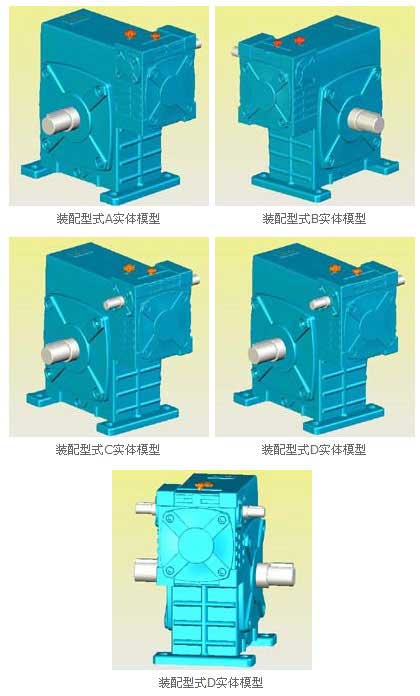 装配型式A实体模型

装配型式B实体模型

装配型式C实体模型

装配型式D实体模型

装配型式D实体模型