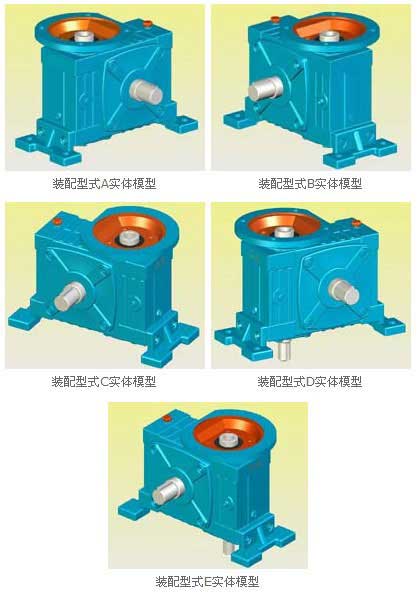 装配型式A实体模型

装配型式B实体模型

装配型式C实体模型

装配型式D实体模型

装配型式E实体模型